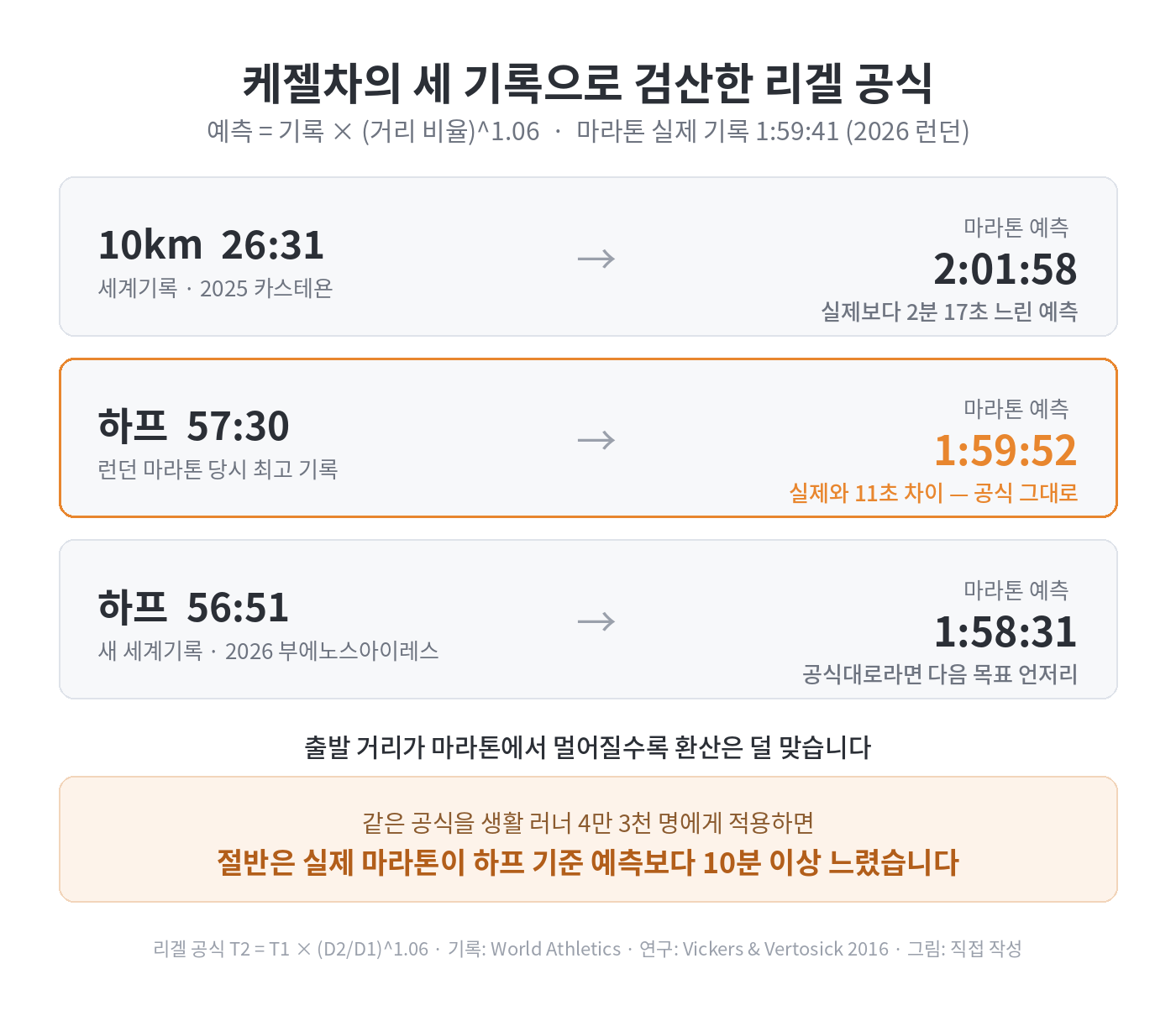 케젤차의 세 기록으로 검산한 리겔 공식

예측 = 기록 × (거리 비율)^1.06 · 마라톤 실제 기록 1:59:41 (2026 런던)

10km 26:31
세계기록 · 2025 카스테욘
→
마라톤 예측
2:01:58
실제보다 2분 17초 느린 예측

하프 57:30
런던 마라톤 당시 최고 기록
→
마라톤 예측
1:59:52
실제와 11초 차이 — 공식 그대로

하프 56:51
새 세계기록 · 2026 부에노스아이레스
→
마라톤 예측
1:58:31
공식대로라면 다음 목표 언저리

출발 거리가 마라톤에서 멀어질수록 환산은 덜 맞습니다

같은 공식을 생활 러너 4만 3천 명에게 적용하면
절반은 실제 마라톤이 하프 기준 예측보다 10분 이상 느렸습니다

리겔 공식 T2 = T1 × (D2/D1)^1.06 · 기록: World Athletics · 연구: Vickers & Vertosick 2016 · 그림: 직접 작성