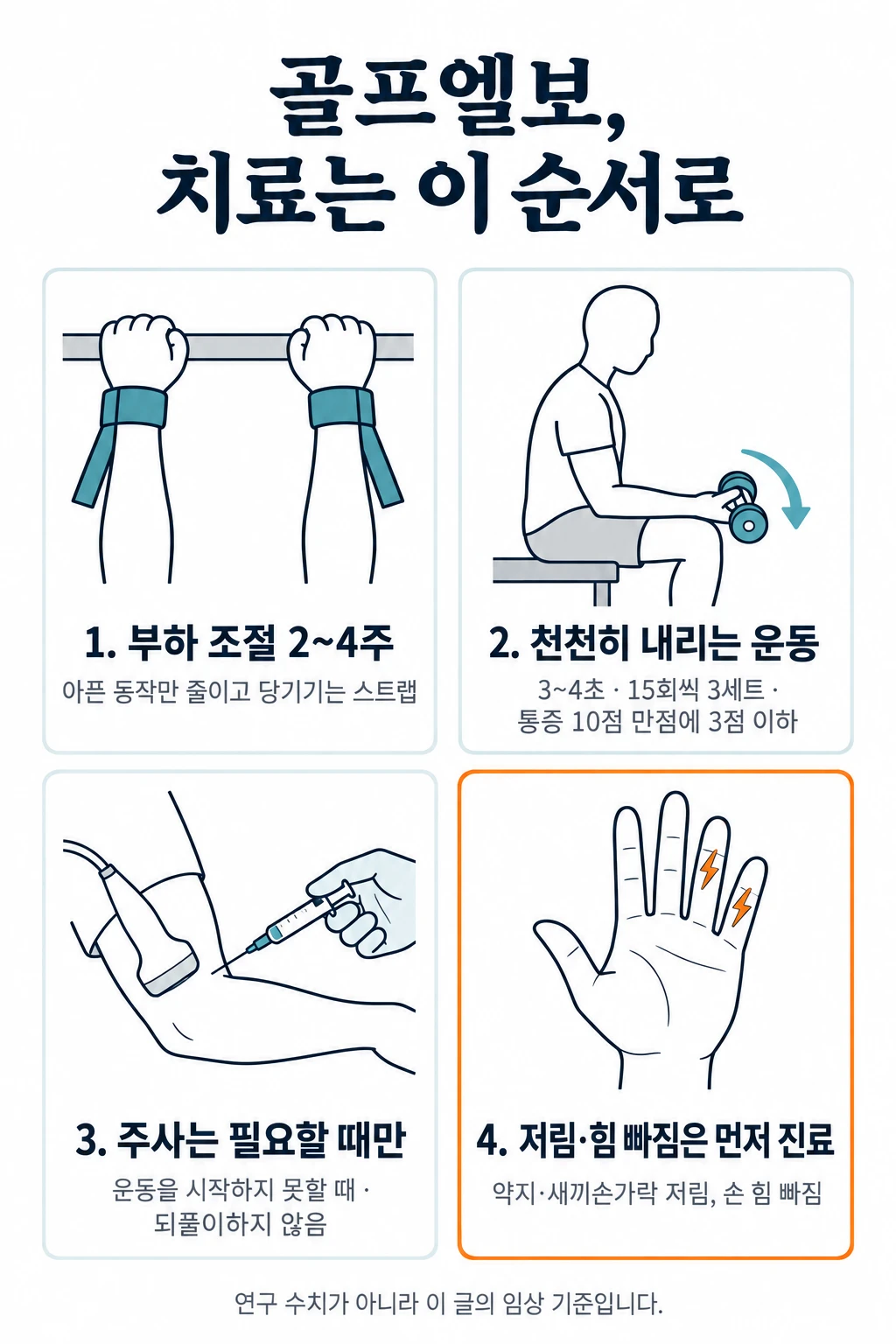 골프엘보,
치료는 이 순서로

1. 부하 조절 2~4주
아픈 동작만 줄이고 당기기는 스트랩

2. 천천히 내리는 운동
3~4초 · 15회씩 3세트 · 통증 10점 만점에 3점 이하

3. 주사는 필요할 때만
운동을 시작하지 못할 때 · 되풀이하지 않음

4. 저림·힘 빠짐은 먼저 진료
약지·새끼손가락 저림, 손 힘 빠짐

연구 수치가 아니라 이 글의 임상 기준입니다.